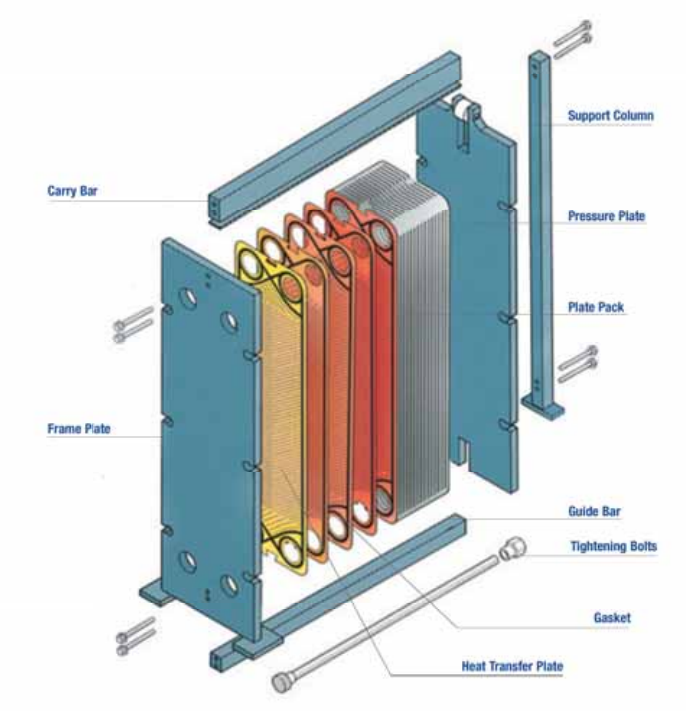 Support Column

Carry Bar

Pressure Plate

Plate Pack

Frame Plate

Guide Bar

Tightening Bolts

Gasket

Heat Transfer Plate